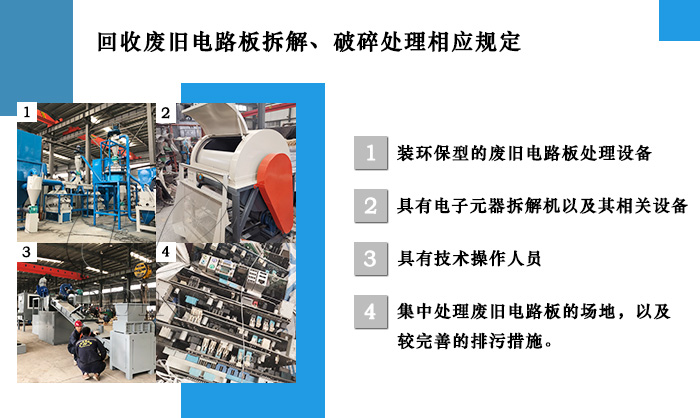 回收废旧电路板拆解、破碎处理相应规定

1

2

3

4

1 装环保型的废旧电路板处理设备

2 具有电子元器拆解机以及其相关设备

3 具有技术操作人员

4 集中处理废旧电路板的场地，以及较完善的排污措施。